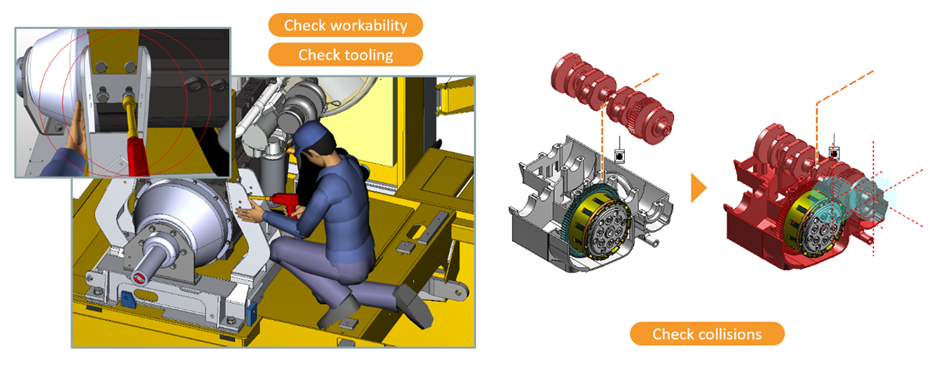 Check workability
Check tooling
Check collisions